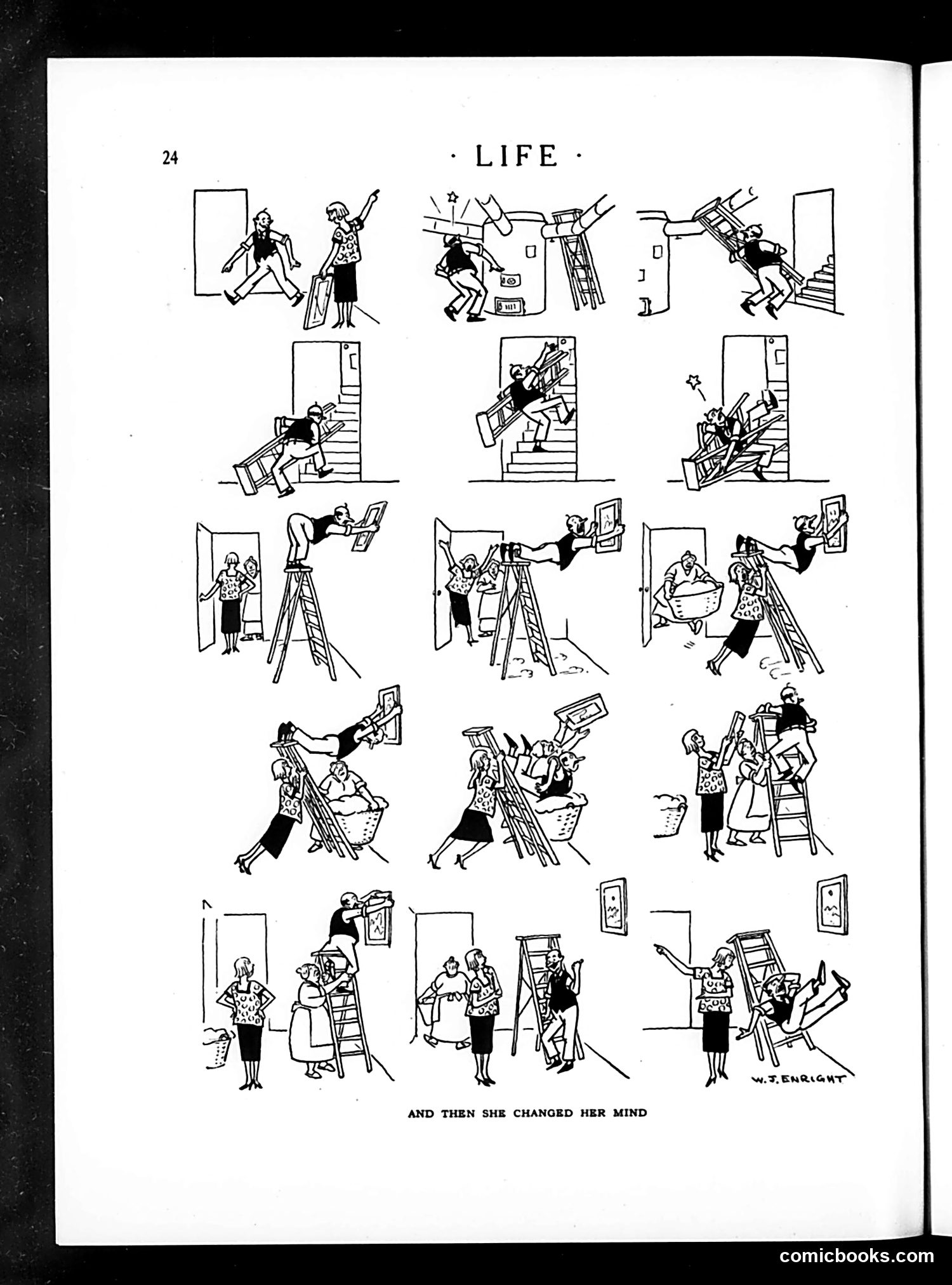 24

· LIFE ·

W. J. ENRIGHT

AND THEN SHE CHANGED HER MIND

comicbooks.com