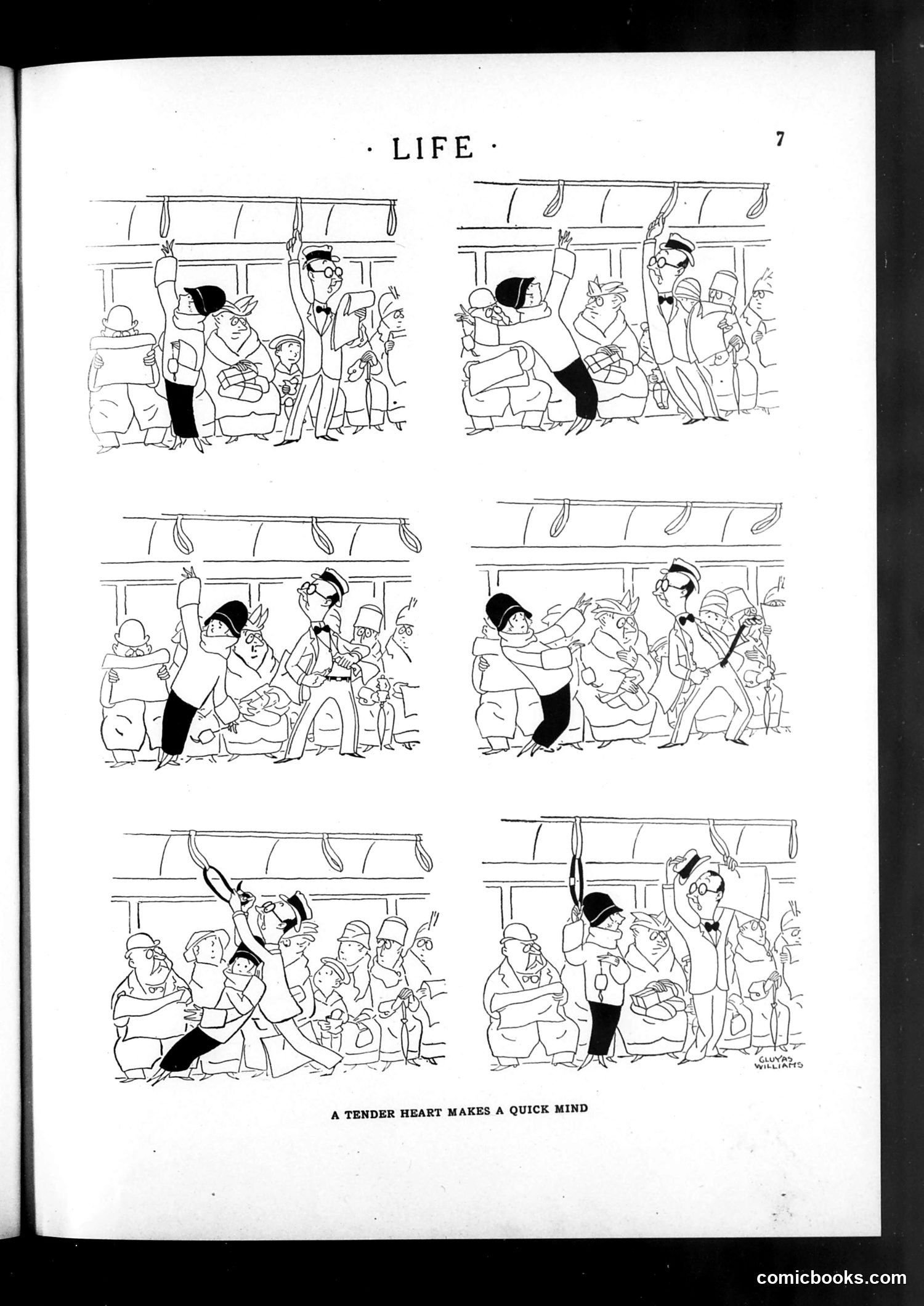 · LIFE ·

7

GLUYAS WILLIAMS

A TENDER HEART MAKES A QUICK MIND

comicbooks.com