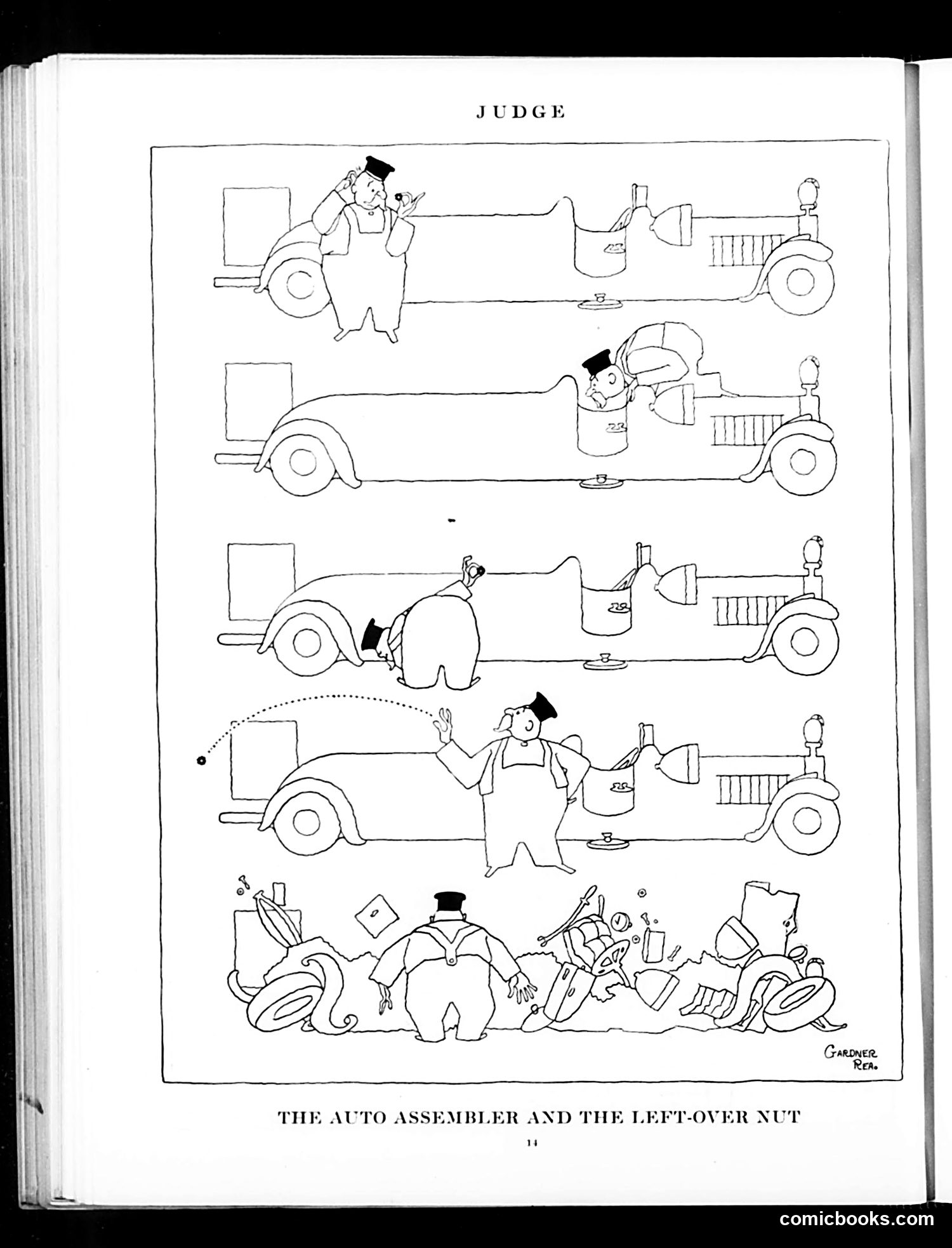 JUDGE

GARDNER REA.

THE AUTO ASSEMBLER AND THE LEFT-OVER NUT

14

comicbooks.com